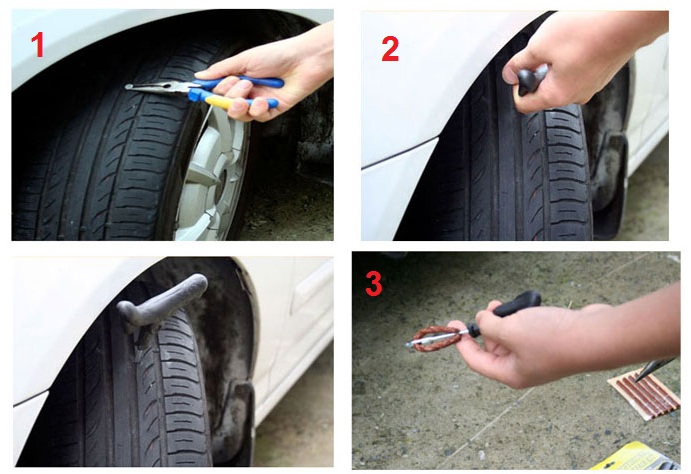 1

2

3